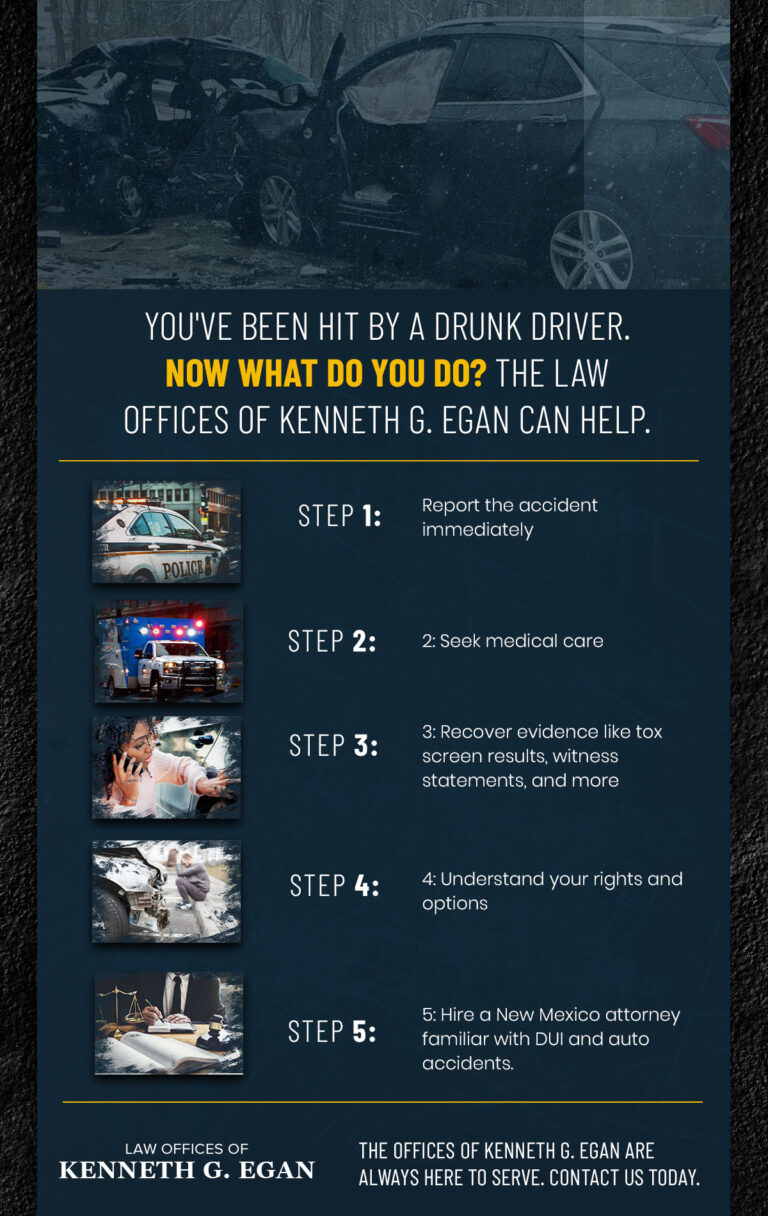 YOU'VE BEEN HIT BY A DRUNK DRIVER. NOW WHAT DO YOU DO? THE LAW OFFICES OF KENNETH G. EGAN CAN HELP.

POLICE

STEP 1: Report the accident immediately

STEP 2: 2: Seek medical care

STEP 3: 3: Recover evidence like tox screen results, witness statements, and more

STEP 4: 4: Understand your rights and options

STEP 5: 5: Hire a New Mexico attorney familiar with DUI and auto accidents.

LAW OFFICES OF
KENNETH G. EGAN

THE OFFICES OF KENNETH G. EGAN ARE ALWAYS HERE TO SERVE. CONTACT US TODAY.